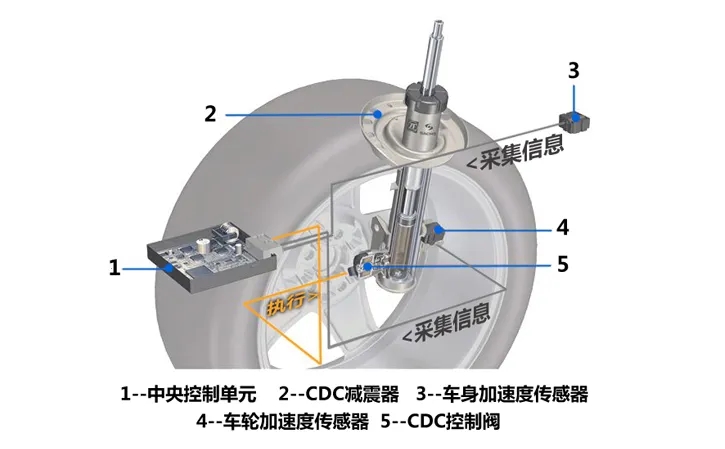 3

2

<采集信息

4

1

5

执行>

<采集信息

1--中央控制单元 2--CDC减震器 3--车身加速度传感器

4--车轮加速度传感器 5--CDC控制阀