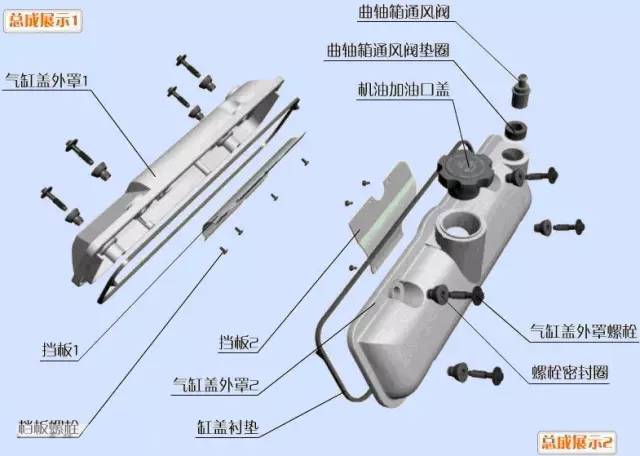 总成展示1

气缸盖外罩1

挡板1

档板螺栓

曲轴箱通风阀

曲轴箱通风阀垫圈

机油加油口盖

挡板2

气缸盖外罩2

缸盖衬垫

气缸盖外罩螺栓

螺栓密封圈

总成展示2